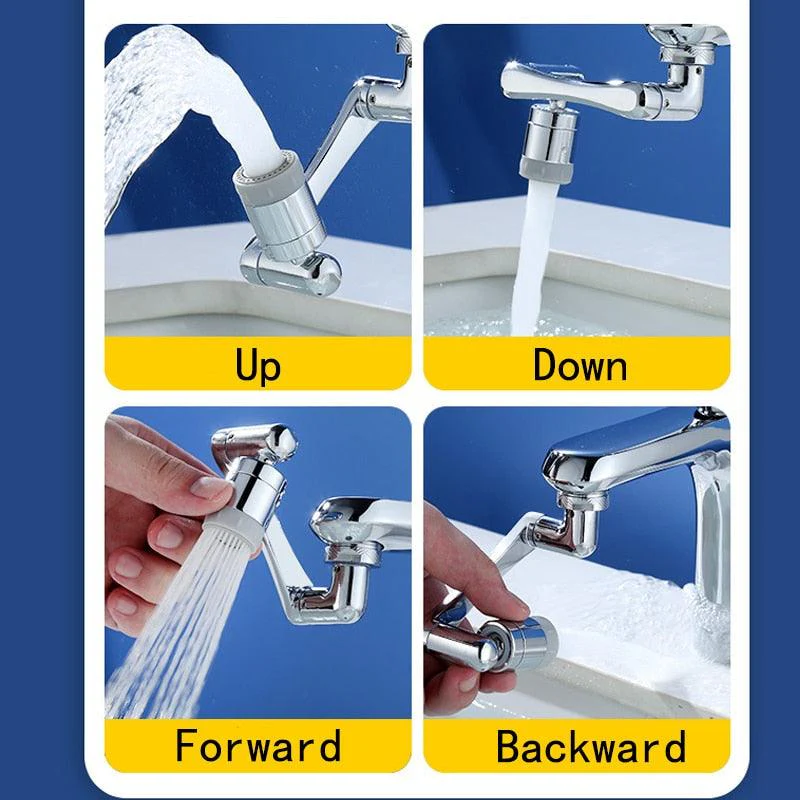 Up

Down

Forward

Backward