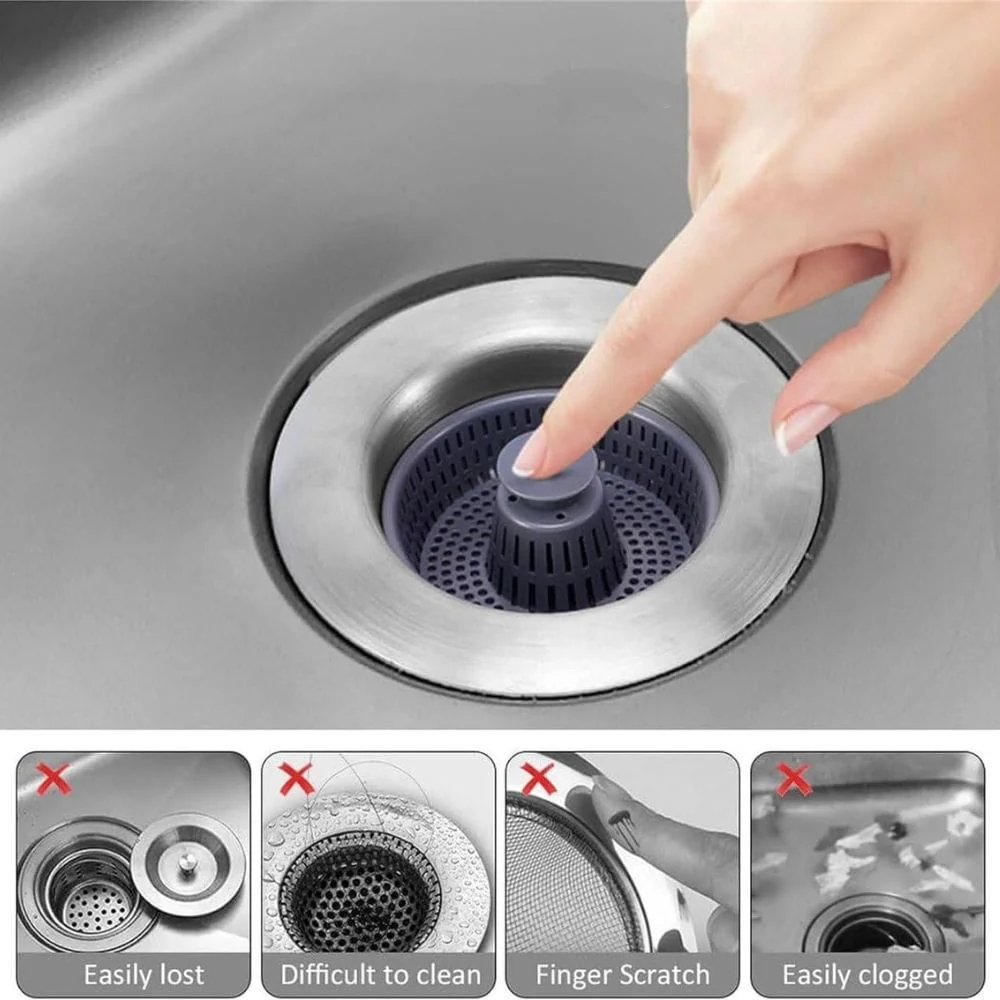 Easily lost

Difficult to clean

Finger Scratch

Easily clogged