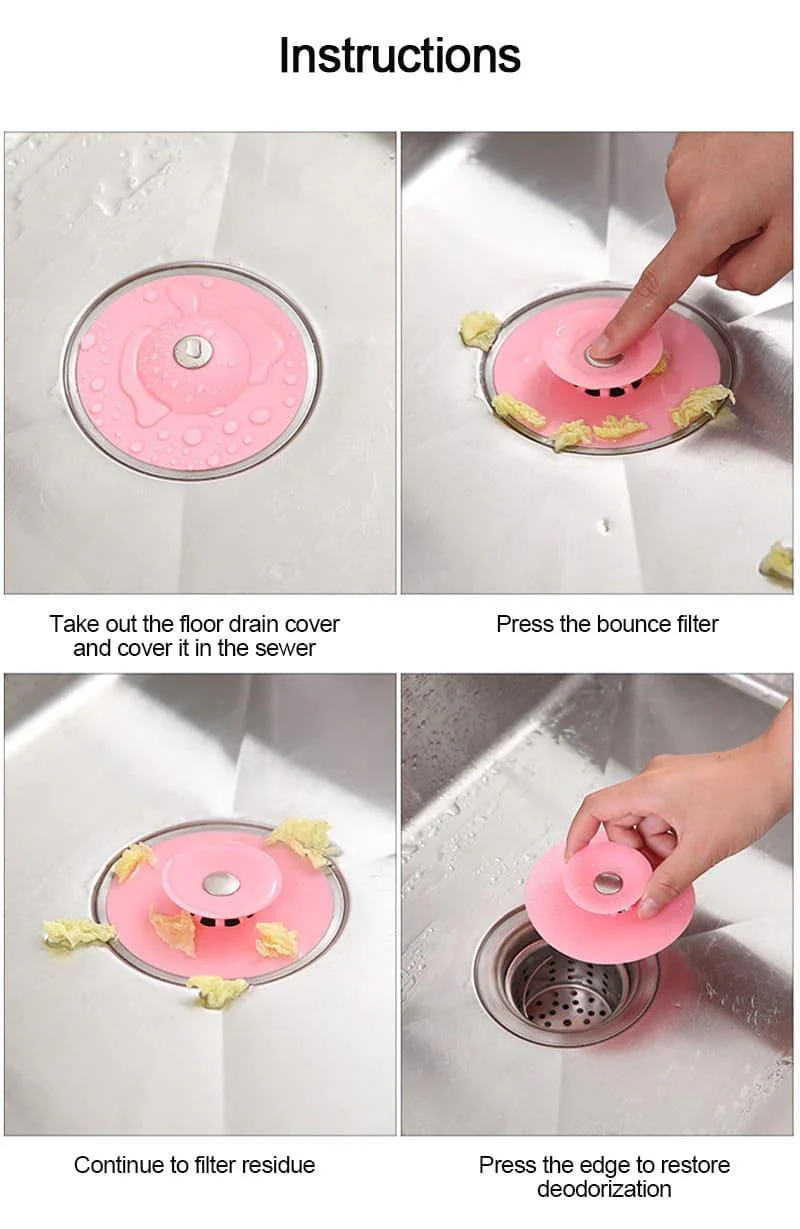 Instructions

Take out the floor drain cover and cover it in the sewer

Press the bounce filter

Continue to filter residue

Press the edge to restore deodorization