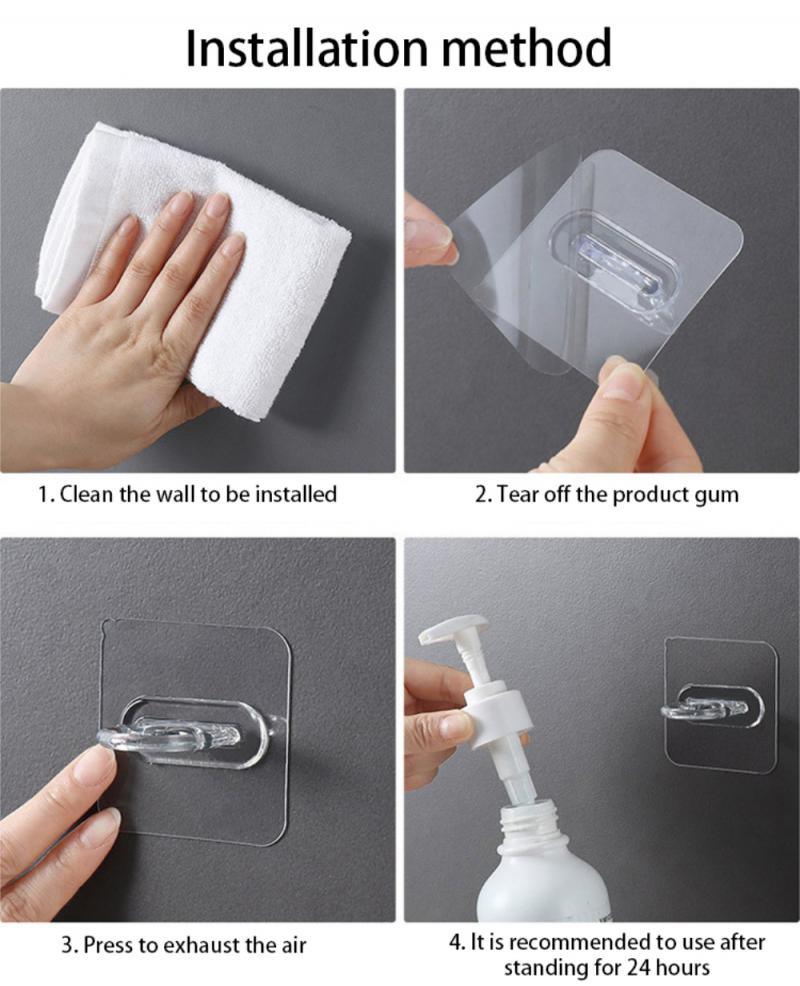 Installation method

1. Clean the wall to be installed

2. Tear off the product gum

3. Press to exhaust the air

4. It is recommended to use after standing for 24 hours