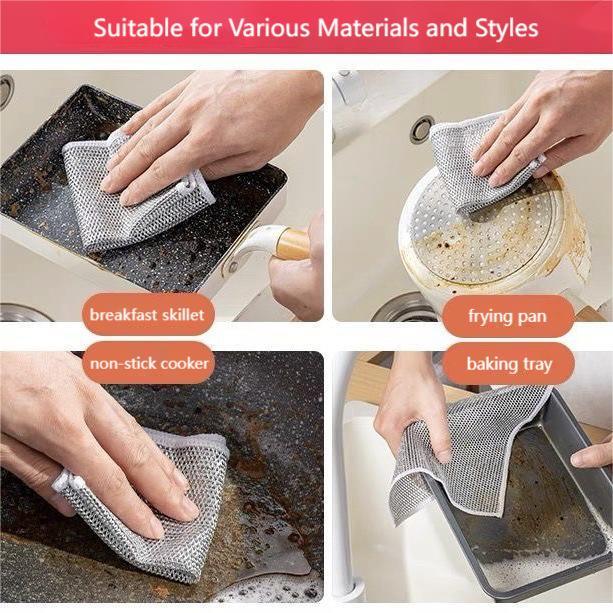 Suitable for Various Materials and Styles

breakfast skillet

frying pan

non-stick cooker

baking tray