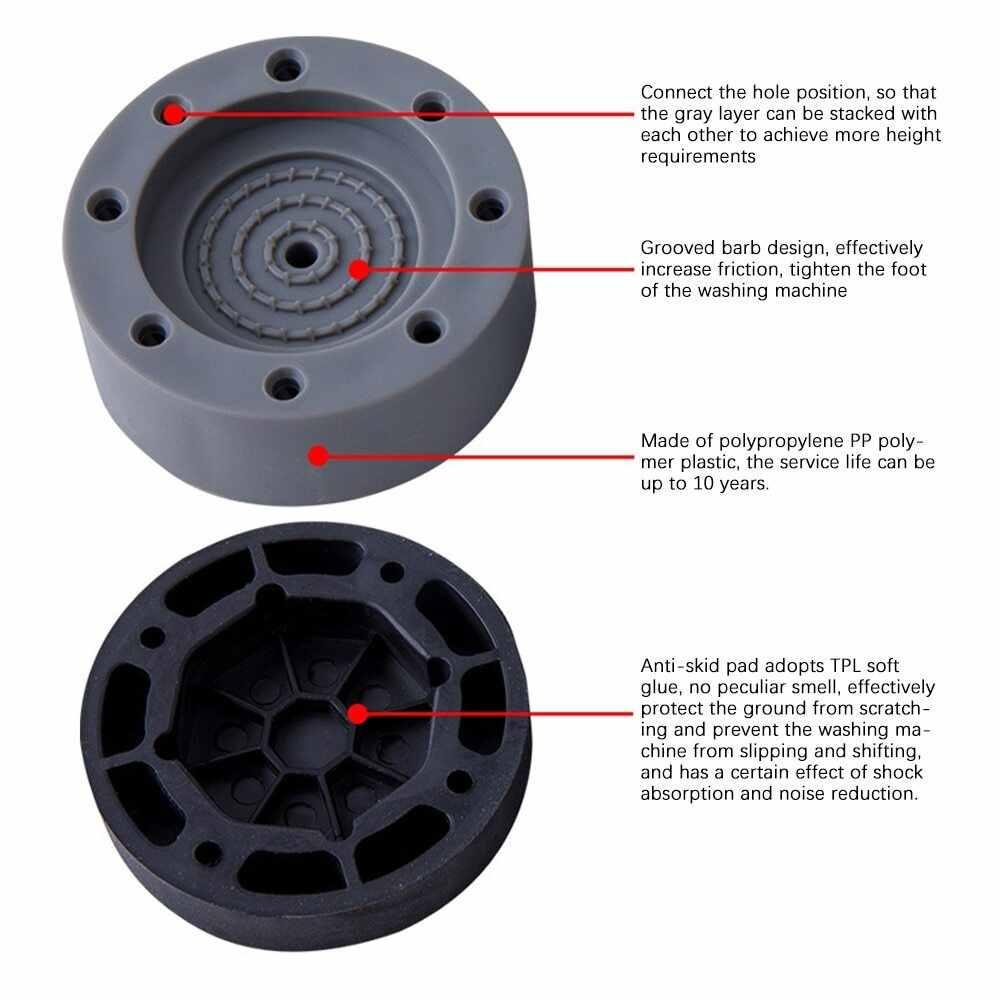 Connect the hole position, so that the gray layer can be stacked with each other to achieve more height requirements

Grooved barb design, effectively increase friction, tighten the foot of the washing machine

Made of polypropylene PP polymer plastic, the service life can be up to 10 years.

Anti-skid pad adopts TPL soft glue, no peculiar smell, effectively protect the ground from scratching and prevent the washing machine from slipping and shifting, and has a certain effect of shock absorption and noise reduction.