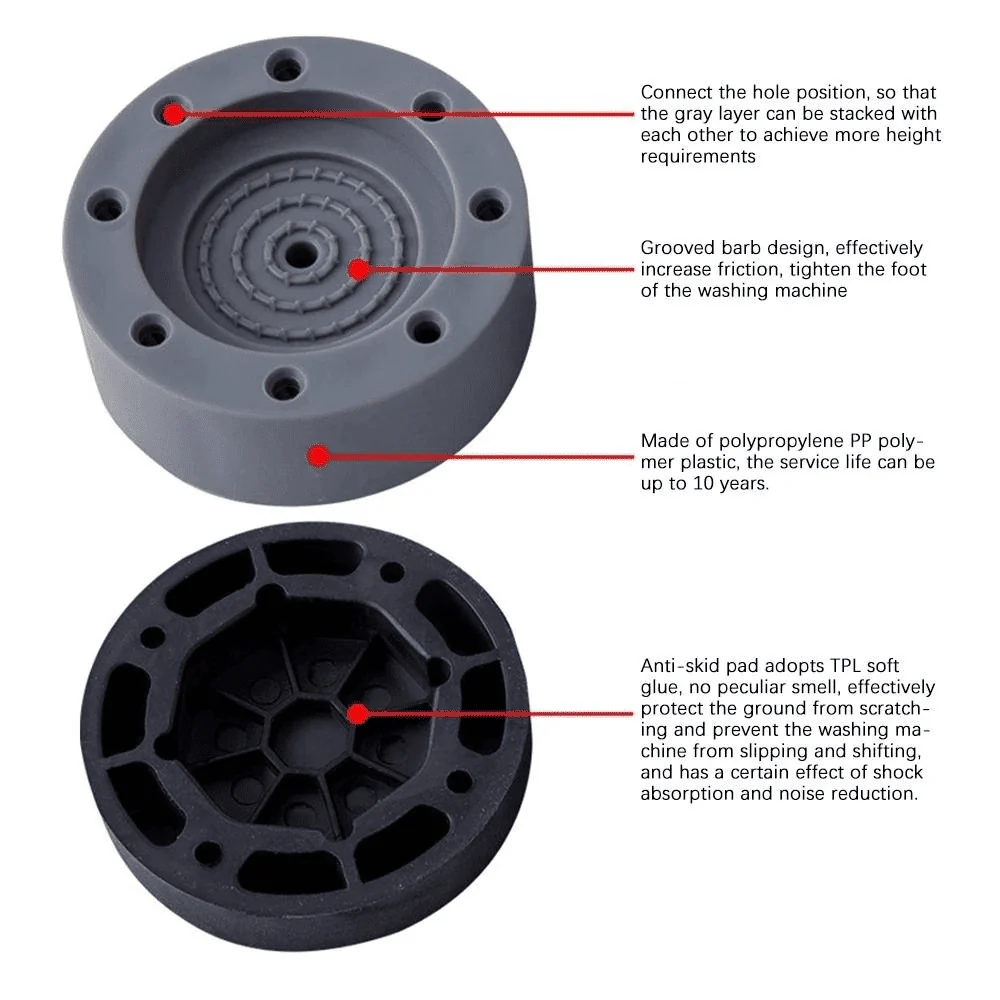 Connect the hole position, so that the gray layer can be stacked with each other to achieve more height requirements

Grooved barb design, effectively increase friction, tighten the foot of the washing machine

Made of polypropylene PP polymer plastic, the service life can be up to 10 years.

Anti-skid pad adopts TPL soft glue, no peculiar smell, effectively protect the ground from scratching and prevent the washing machine from slipping and shifting, and has a certain effect of shock absorption and noise reduction.