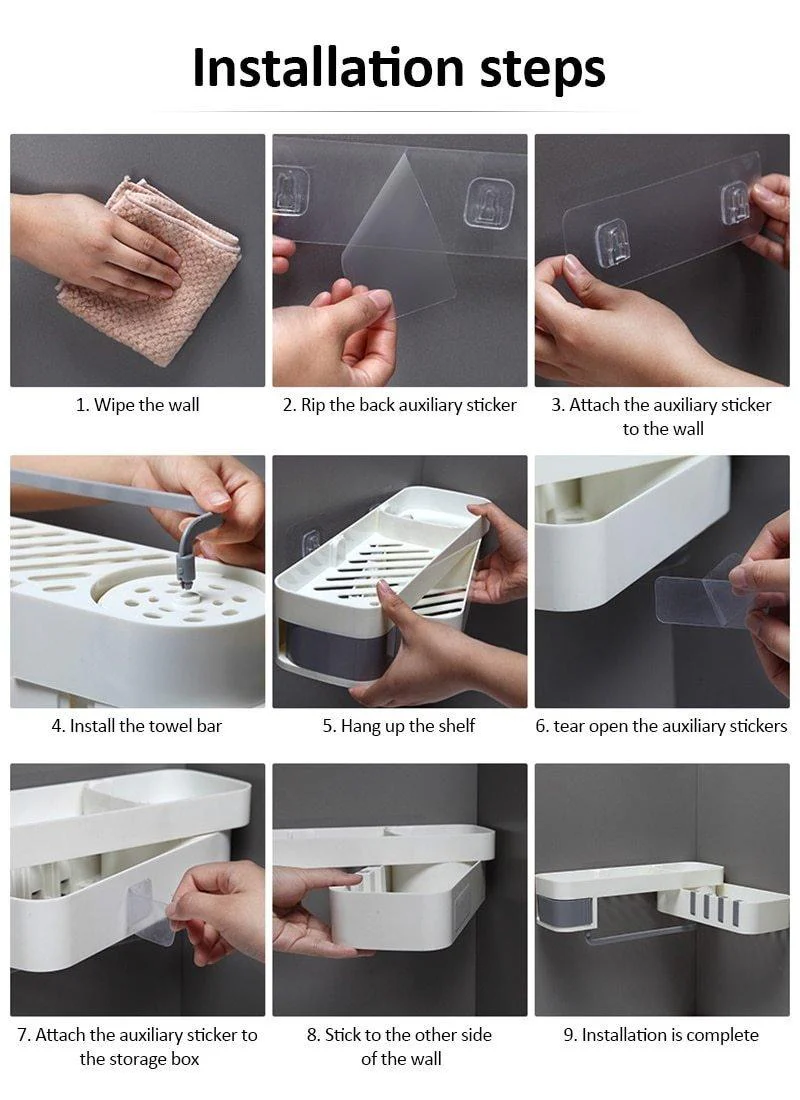 Installation steps

1. Wipe the wall

2. Rip the back auxiliary sticker

3. Attach the auxiliary sticker to the wall

4. Install the towel bar

5. Hang up the shelf

6. tear open the auxiliary stickers

7. Attach the auxiliary sticker to the storage box

8. Stick to the other side of the wall

9. Installation is complete