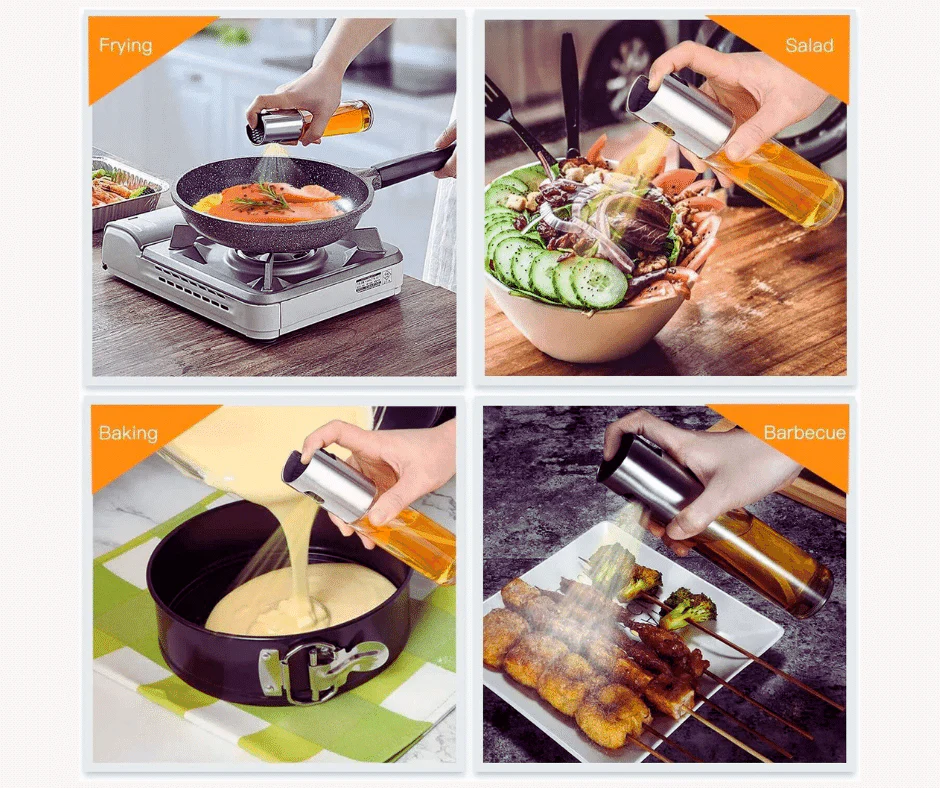 Frying

Salad

Baking

Barbecue